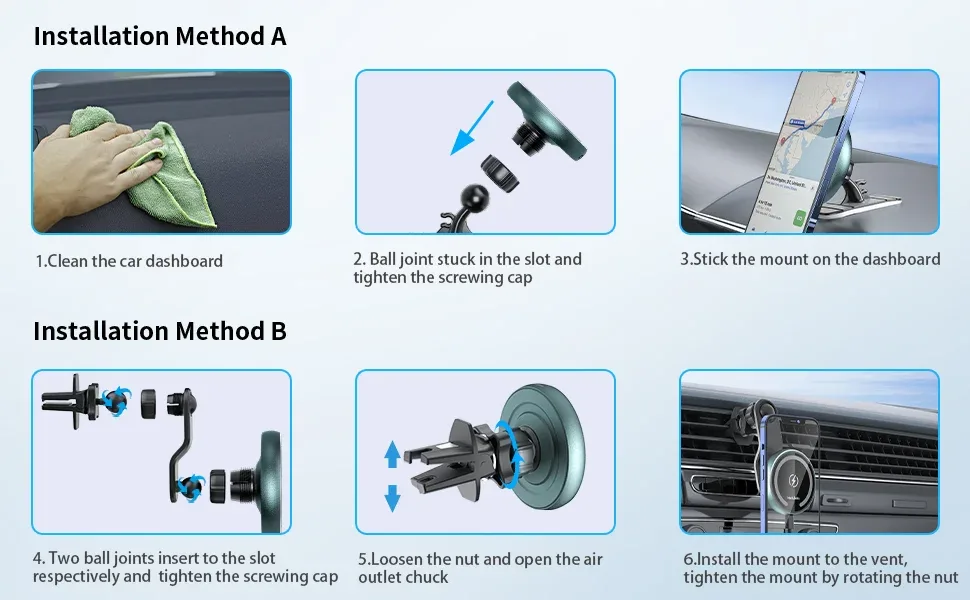 Installation Method A

1.Clean the car dashboard

2. Ball joint stuck in the slot and tighten the screwing cap

3.Stick the mount on the dashboard

Installation Method B

4. Two ball joints insert to the slot respectively and tighten the screwing cap

5.Loosen the nut and open the air outlet chuck

6.Install the mount to the vent, tighten the mount by rotating the nut